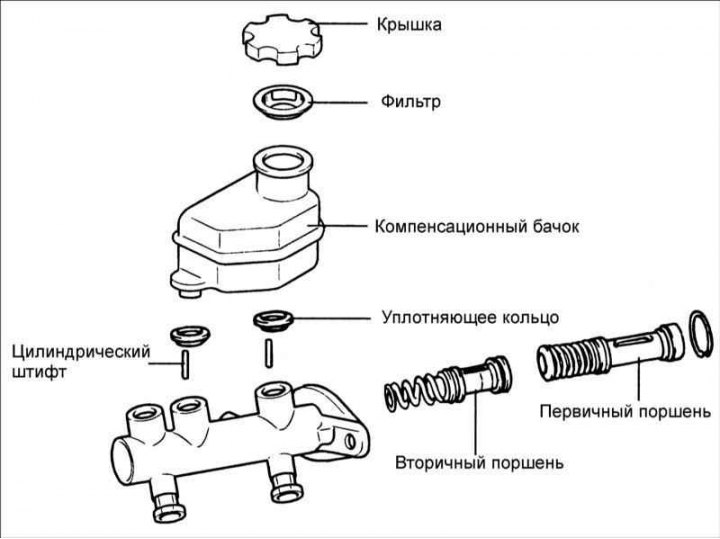 Крышка

Фильтр

Компенсационный бачок

Уплотняющее кольцо

Цилиндрический штифт

Первичный поршень

Вторичный поршень