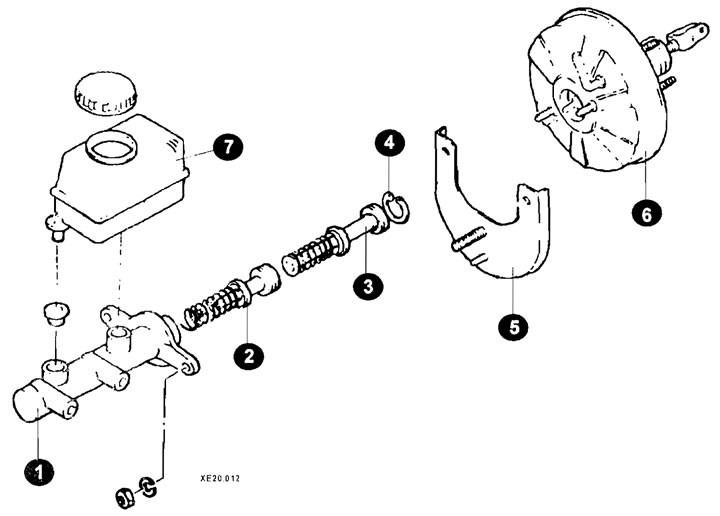 7
4
6
3
5
2
1
XE20.012