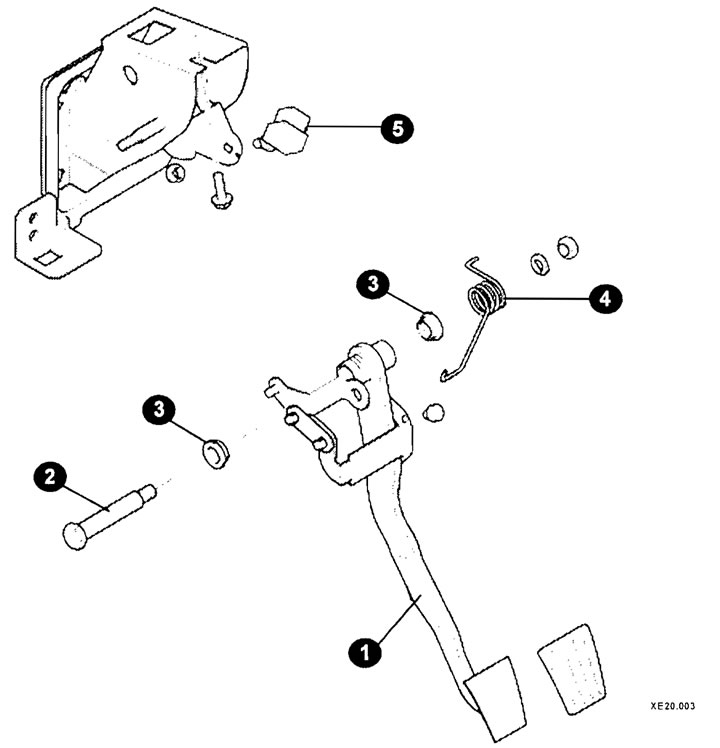 5
3
4
3
2
1
XE20.003