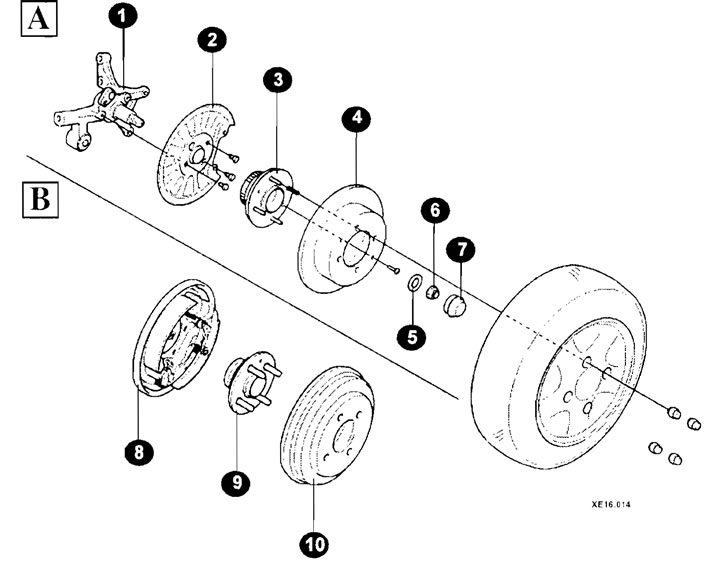 A
1
2
3
4
B
6
7
5
8
9
10
XE16.014