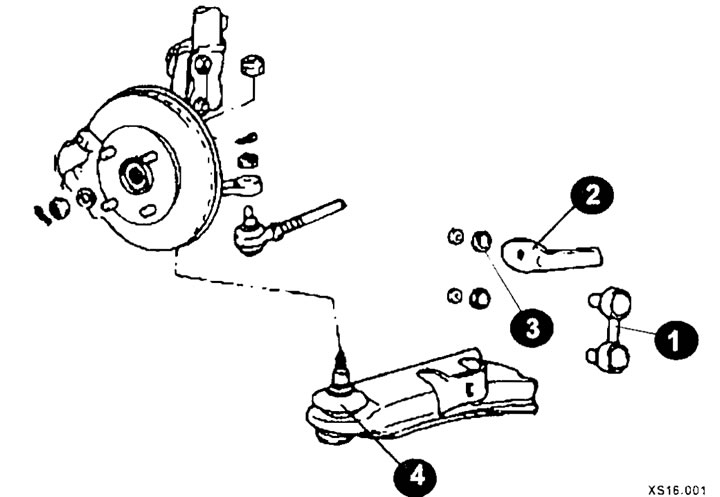 2
3
1
4
XS16.001