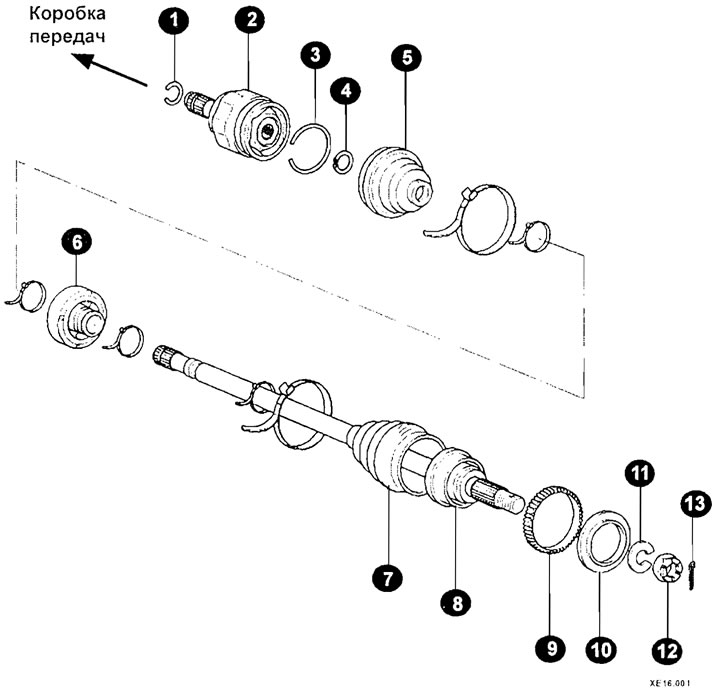 Коробка передач

1
2
3
4
5
6
7
8
9
10
11
12
13

XE16.001