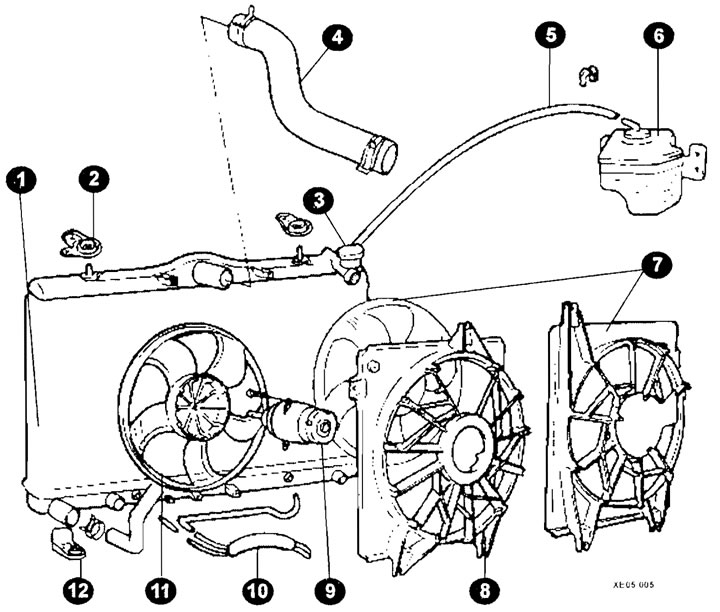 4
5
6
1
2
3
7
12
11
10
9
8
XE05 005