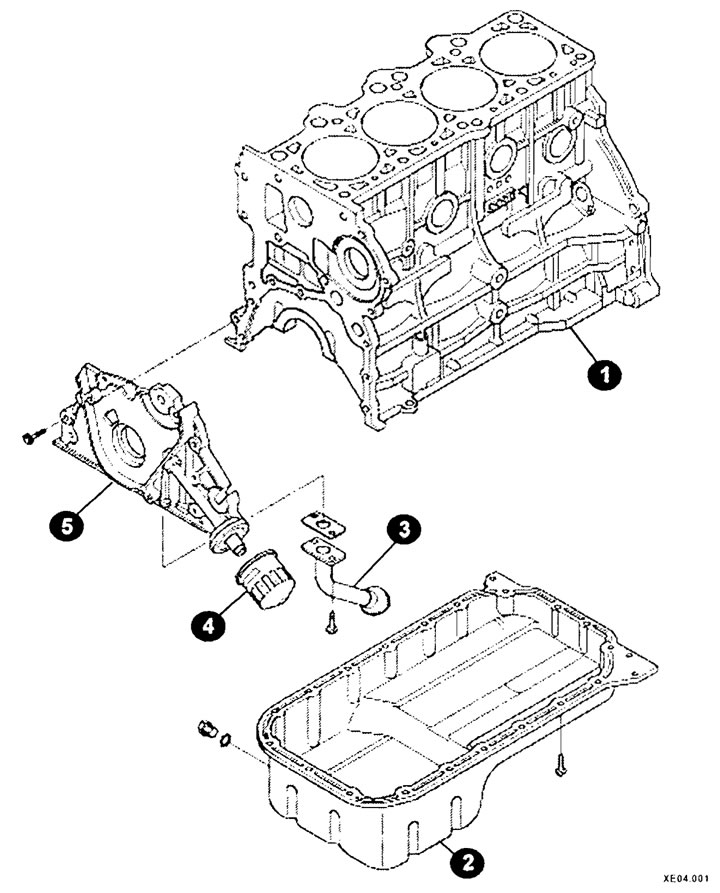 1
5
3
4
2
XE04.001