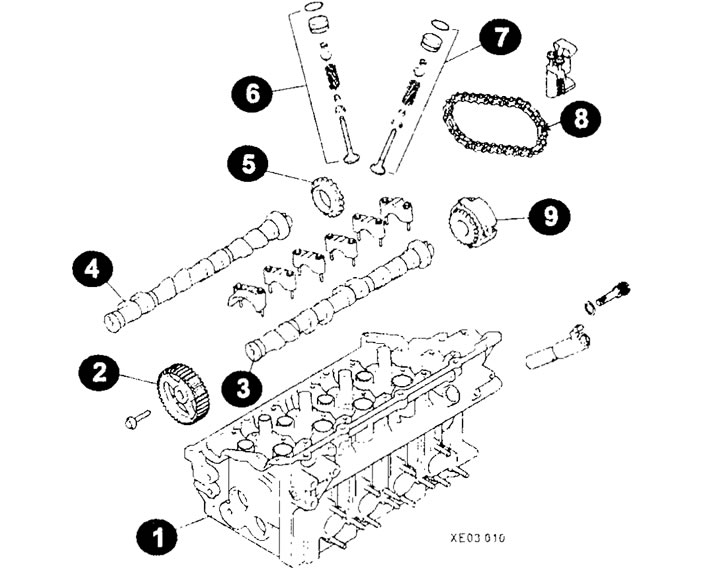 6
7
8
5
9
4
2
3
1
XE03 010