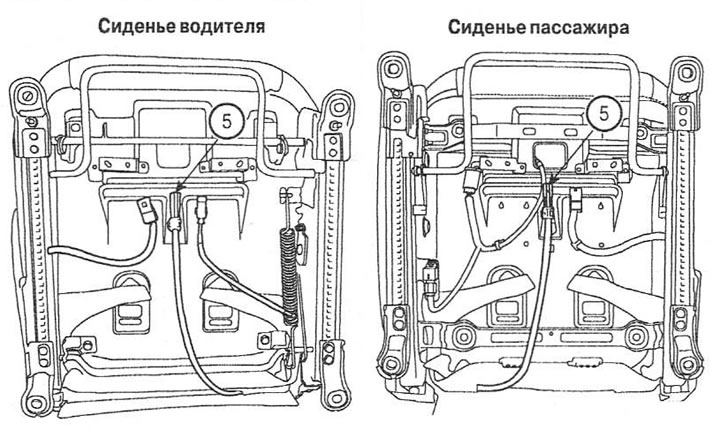 Сиденье водителя

5

Сиденье пассажира

5