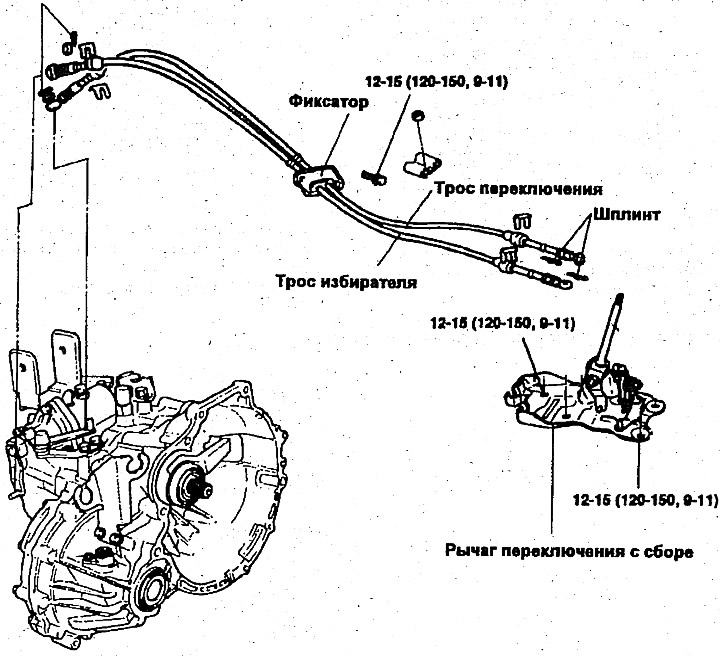 12-15 (120-150, 9-11)

Фиксатор

Трос переключения

Шплинт

Трос избирателя

12-15 (120-150, 9-11)

12-15 (120-150, 9-11)

Рычаг переключения с сборе