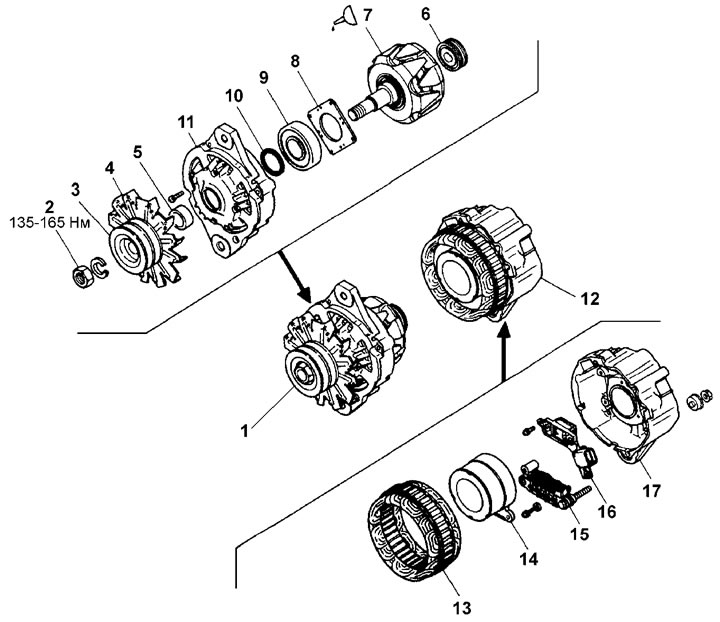 7
6
8
9
10
11
5
4
3
2
135-165 Нм
12
1
17
16
15
14
13