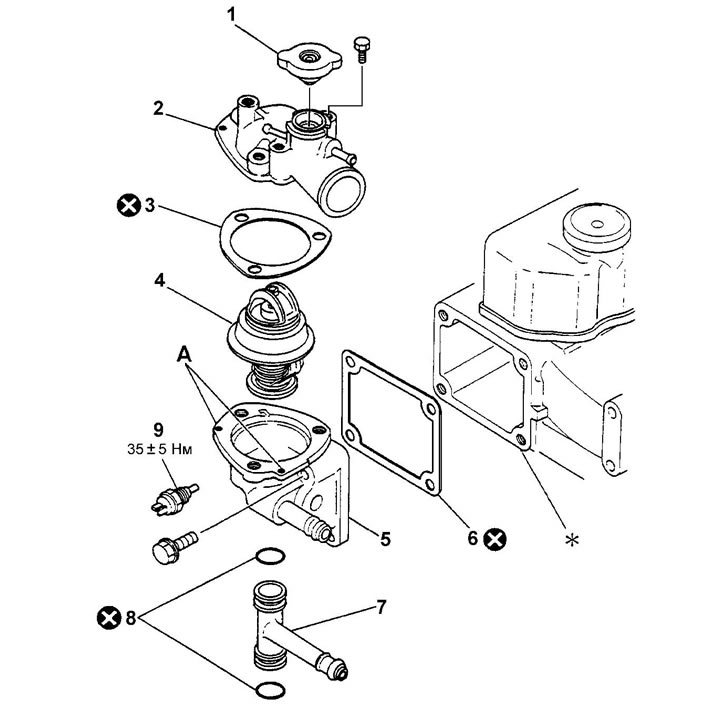 1
2
3
4
A
9
35 ± 5 Нм
5
6
*
7
8