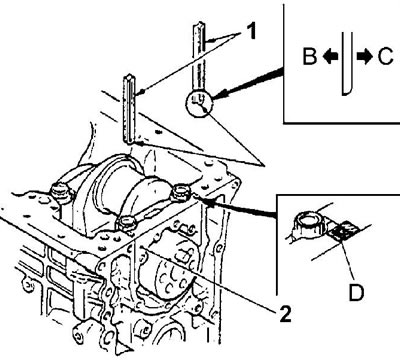 1
B C
D
2