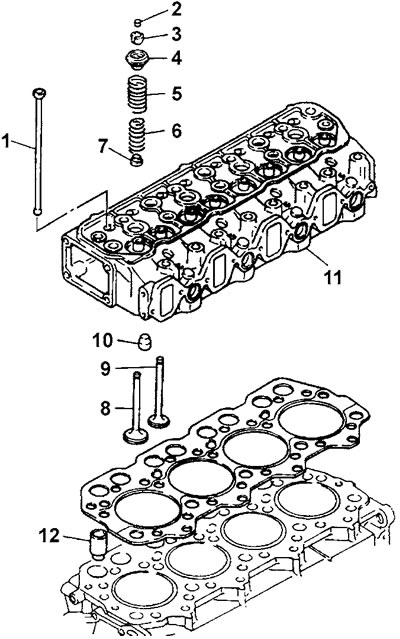 2
3
4
5
6
7
1
11
10
9
8
12