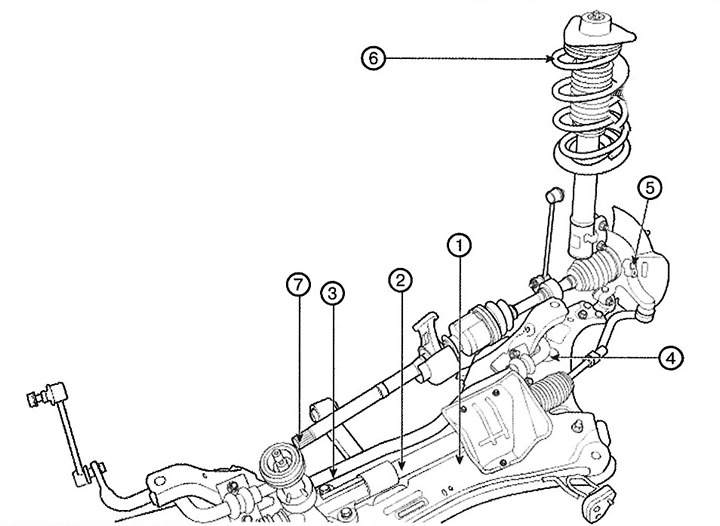 6
5
1
7
3
2
4