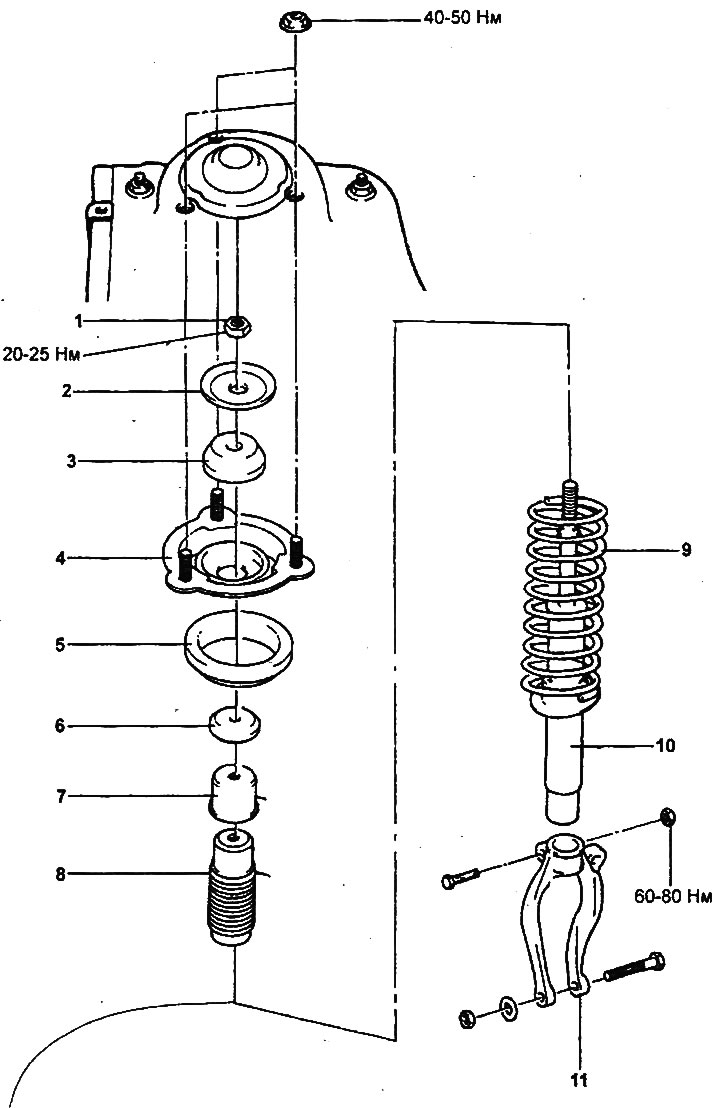 40-50 Нм

1
20-25 Нм
2
3
4
5
6
7
8

9
10
60-80 Нм
11