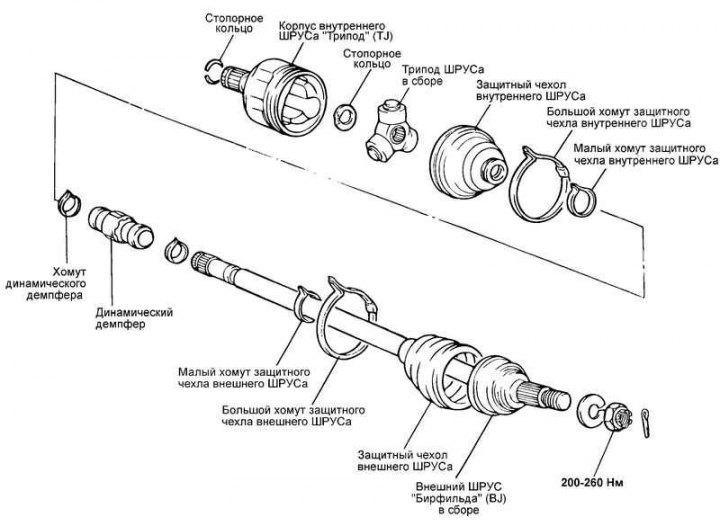 Стопорное кольцо

Корпус внутреннего ШРУСа "Трипод" (TJ)

Стопорное кольцо

Трипод ШРУСа в сборе

Защитный чехол внутреннего ШРУСа

Большой хомут защитного чехла внутреннего ШРУСа

Малый хомут защитного чехла внутреннего ШРУСа

Хомут динамического демпфера

Динамический демпфер

Малый хомут защитного чехла внешнего ШРУСа

Большой хомут защитного чехла внешнего ШРУСа

Защитный чехол внешнего ШРУСа

Внешний ШРУС "Бирфильда" (BJ) в сборе

200-260 Нм