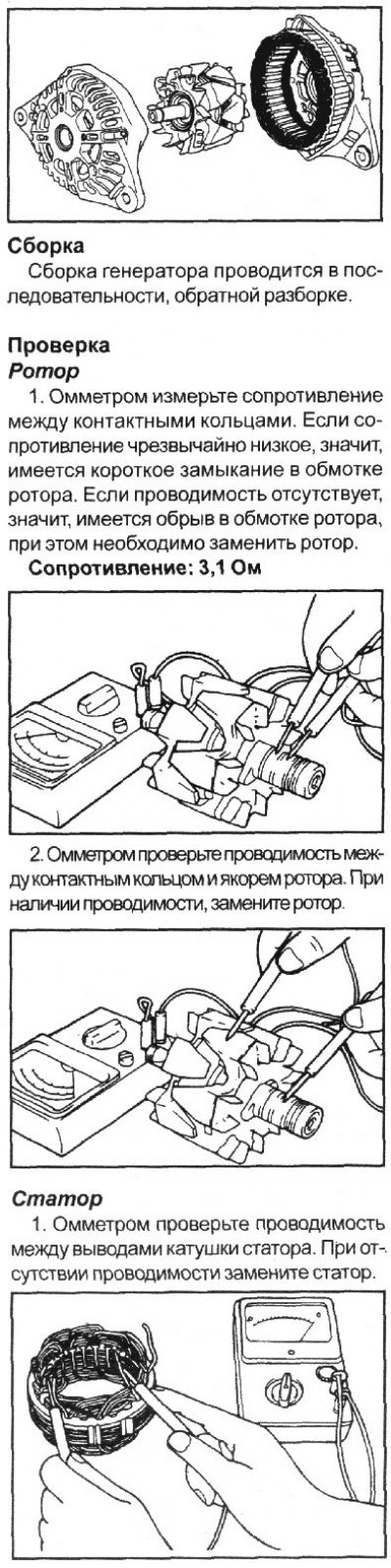 Сборка
Сборка генератора проводится в последовательности, обратной разборке.

Проверка
Ротор
1. Омметром измерьте сопротивление между контактными кольцами. Если сопротивление чрезвычайно низкое, значит, имеется короткое замыкание в обмотке ротора. Если проводимость отсутствует, значит, имеется обрыв в обмотке ротора, при этом необходимо заменить ротор.
Сопротивление: 3,1 Ом

2. Омметром проверьте проводимость между контактным кольцом и якорем ротора. При наличии проводимости, замените ротор.

Статор
1. Омметром проверьте проводимость между выводами катушки статора. При отсутствии проводимости замените статор.