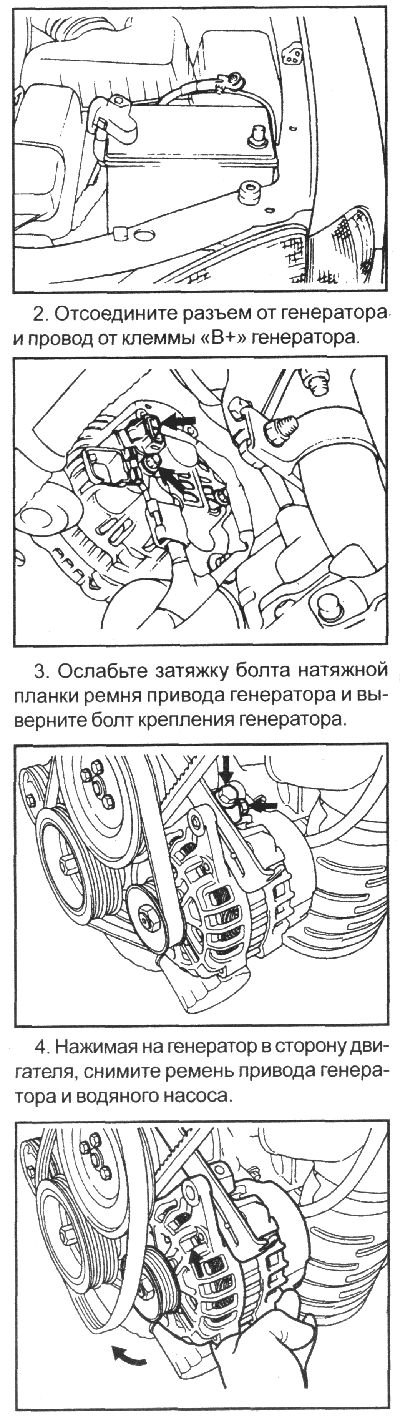 2. Отсоедините разъем от генератора и провод от клеммы «B+» генератора.

3. Ослабьте затяжку болта натяжной планки ремня привода генератора и выверните болт крепления генератора.

4. Нажимая на генератор в сторону двигателя, снимите ремень привода генератора и водяного насоса.