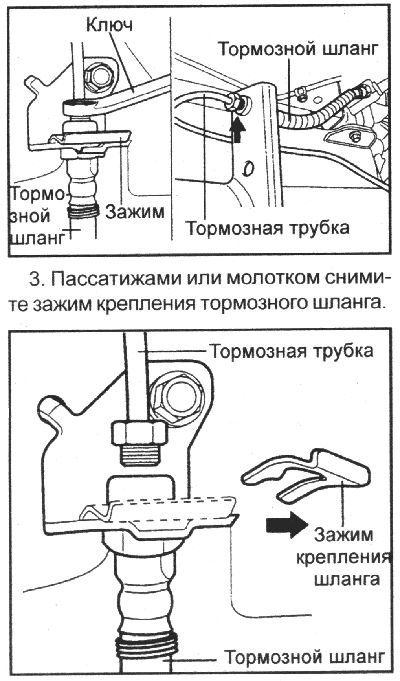 Ключ
Тормозной шланг
Тормозной шланг
Зажим
Тормозная трубка

3. Пассатижами или молотком снимите зажим крепления тормозного шланга.

Тормозная трубка
Зажим крепления шланга
Тормозной шланг