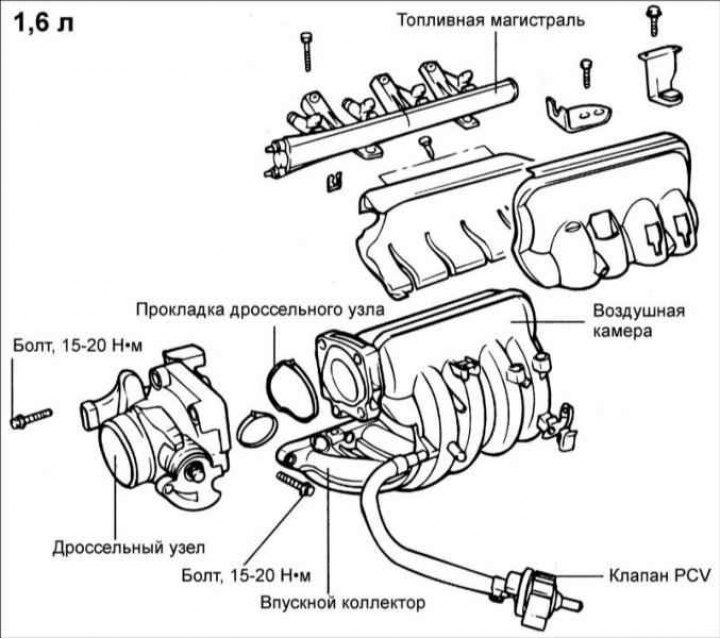 1,6 л

Топливная магистраль

Прокладка дроссельного узла

Воздушная камера

Болт, 15-20 Н•м

Дроссельный узел

Болт, 15-20 Н•м

Впускной коллектор

Клапан PCV