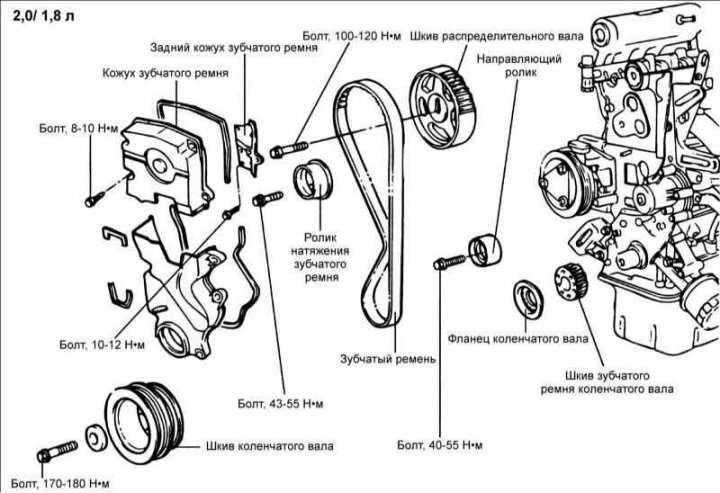 2,0/ 1,8 л

Задний кожух зубчатого ремня

Кожух зубчатого ремня

Болт, 8-10 Н•м

Болт, 100-120 Н•м

Шкив распределительного вала

Направляющий ролик

Ролик натяжения зубчатого ремня

Болт, 10-12 Н•м

Зубчатый ремень

Фланец коленчатого вала

Шкив зубчатого ремня коленчатого вала

Болт, 43-55 Н•м

Шкив коленчатого вала

Болт, 40-55 Н•м

Болт, 170-180 Н•м