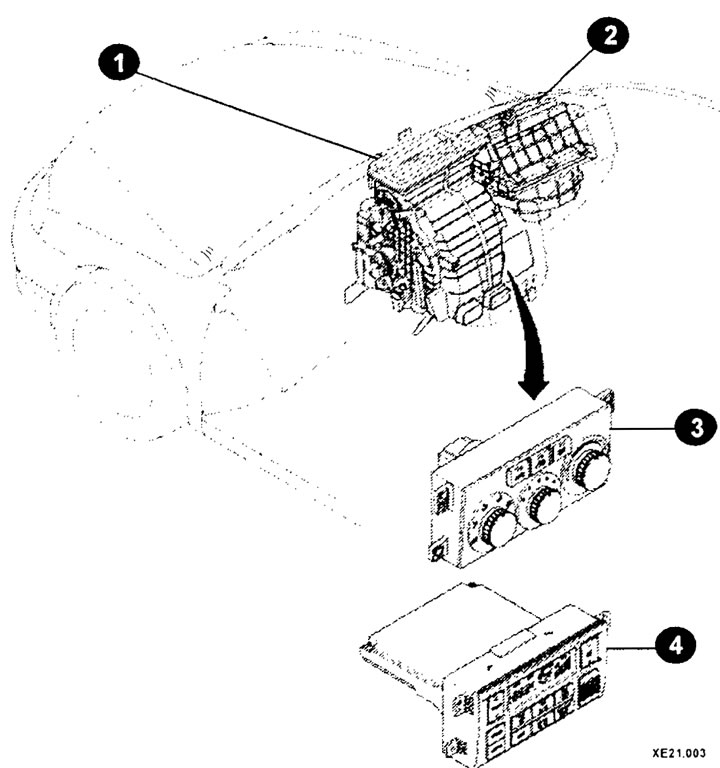 1
2
3
4
XE21.003