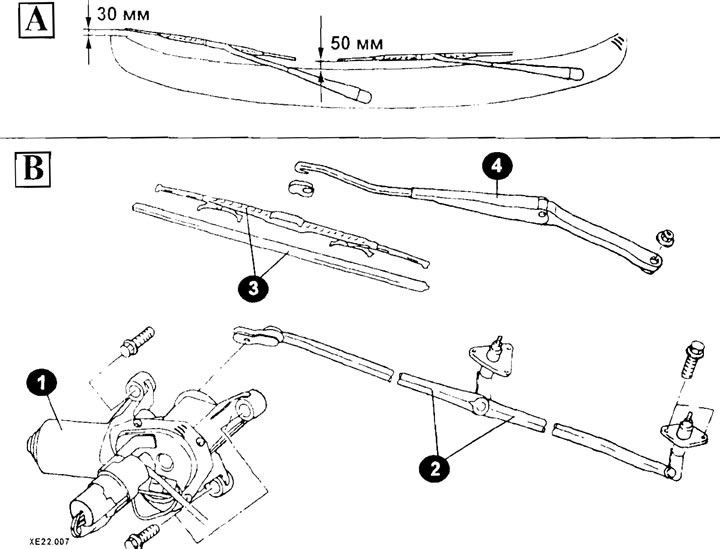 A
30 мм
50 мм

B
4
3
1
2
XE22.007