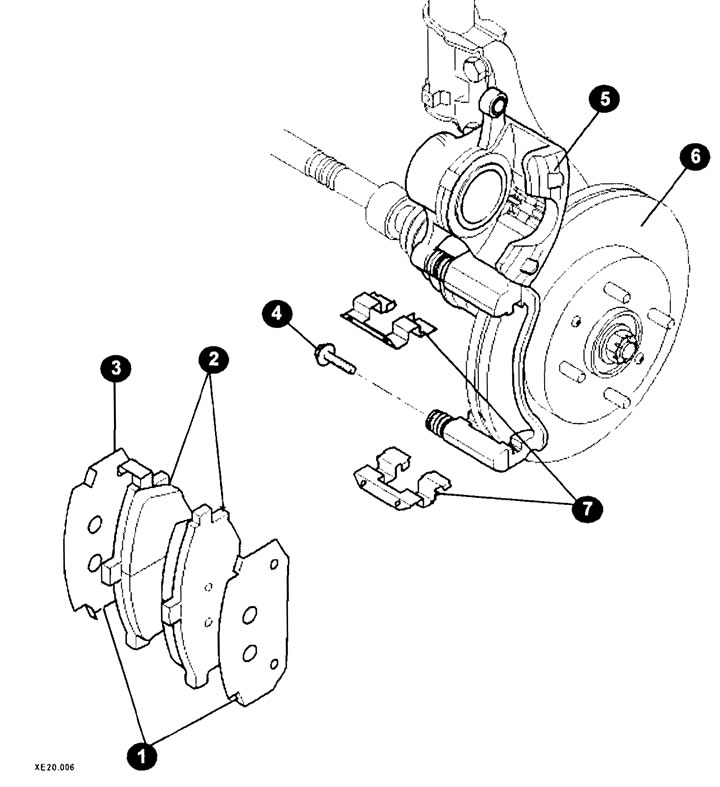 5
6
4
3
2
7
1
XE20.006