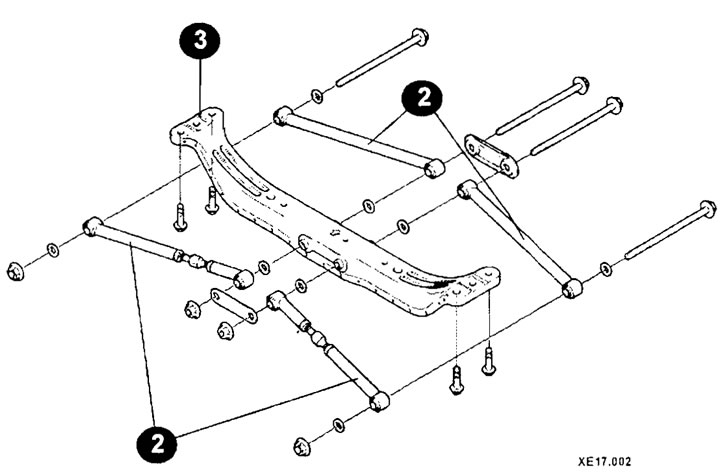 3
2
2
XE17.002