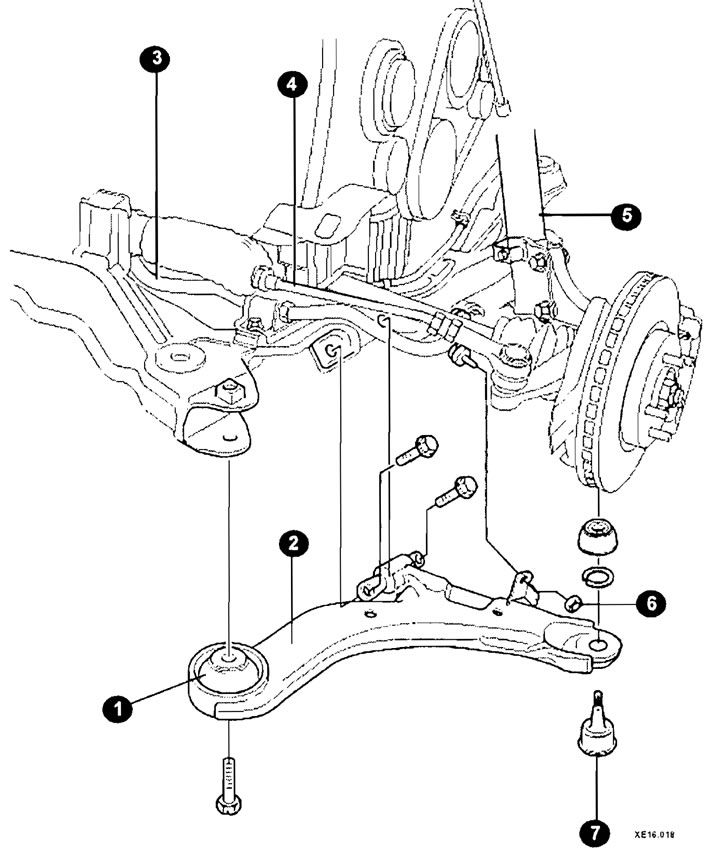 3
4
5
2
6
1
7
XE16.018