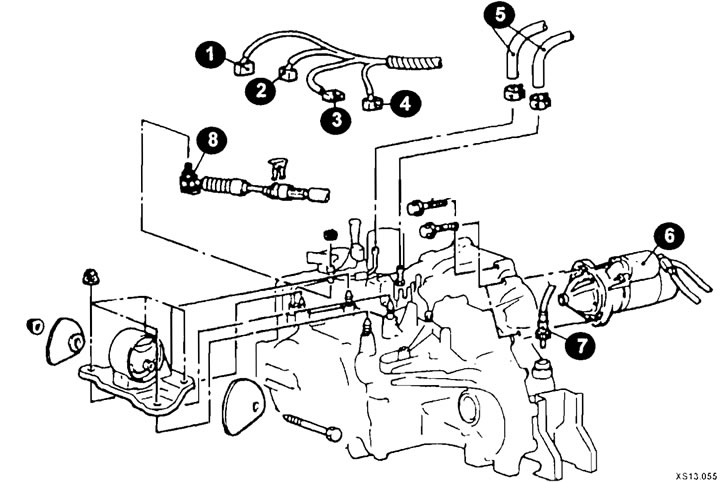 1
2
3
4
5
8
6
7
XS13.055