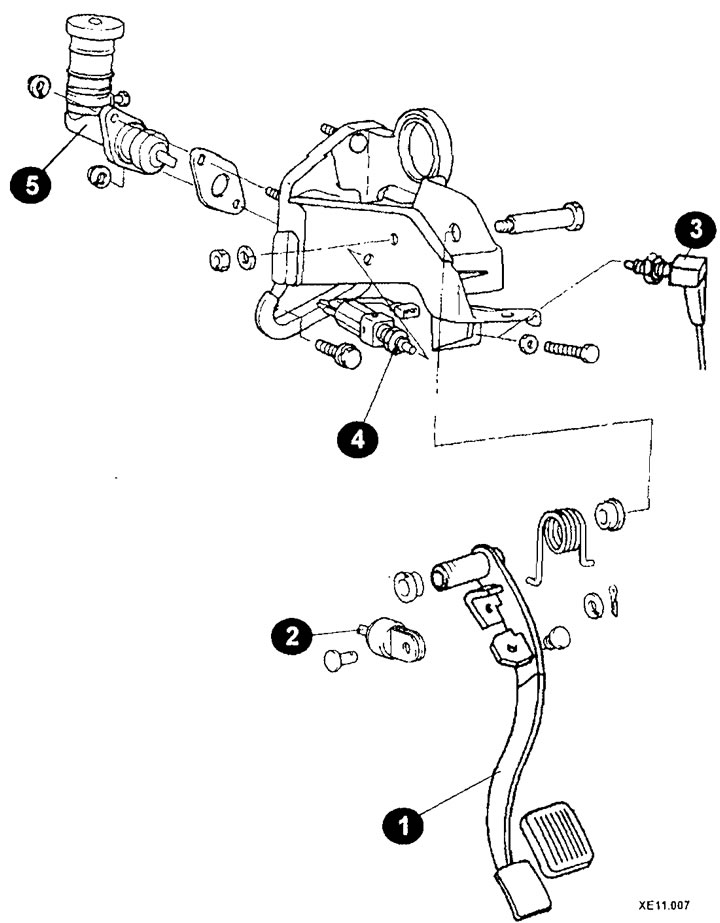 5

3

4

2

1

XE11.007