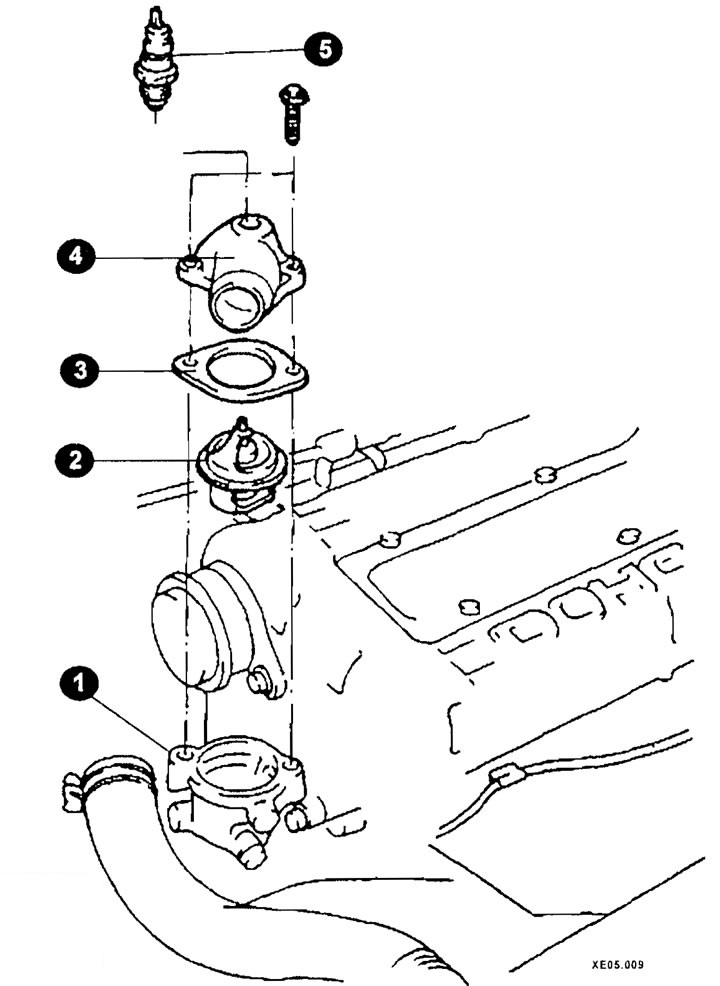 5
4
3
2
1
DOHC
XE05.009