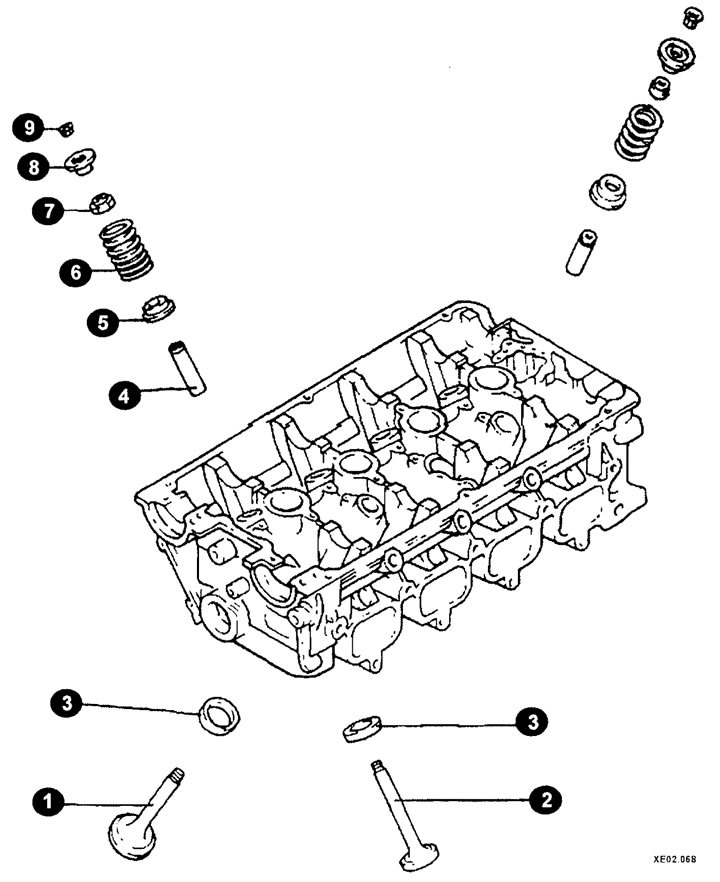 9
8
7
6
5
4
3
3
1
2
XE02.068