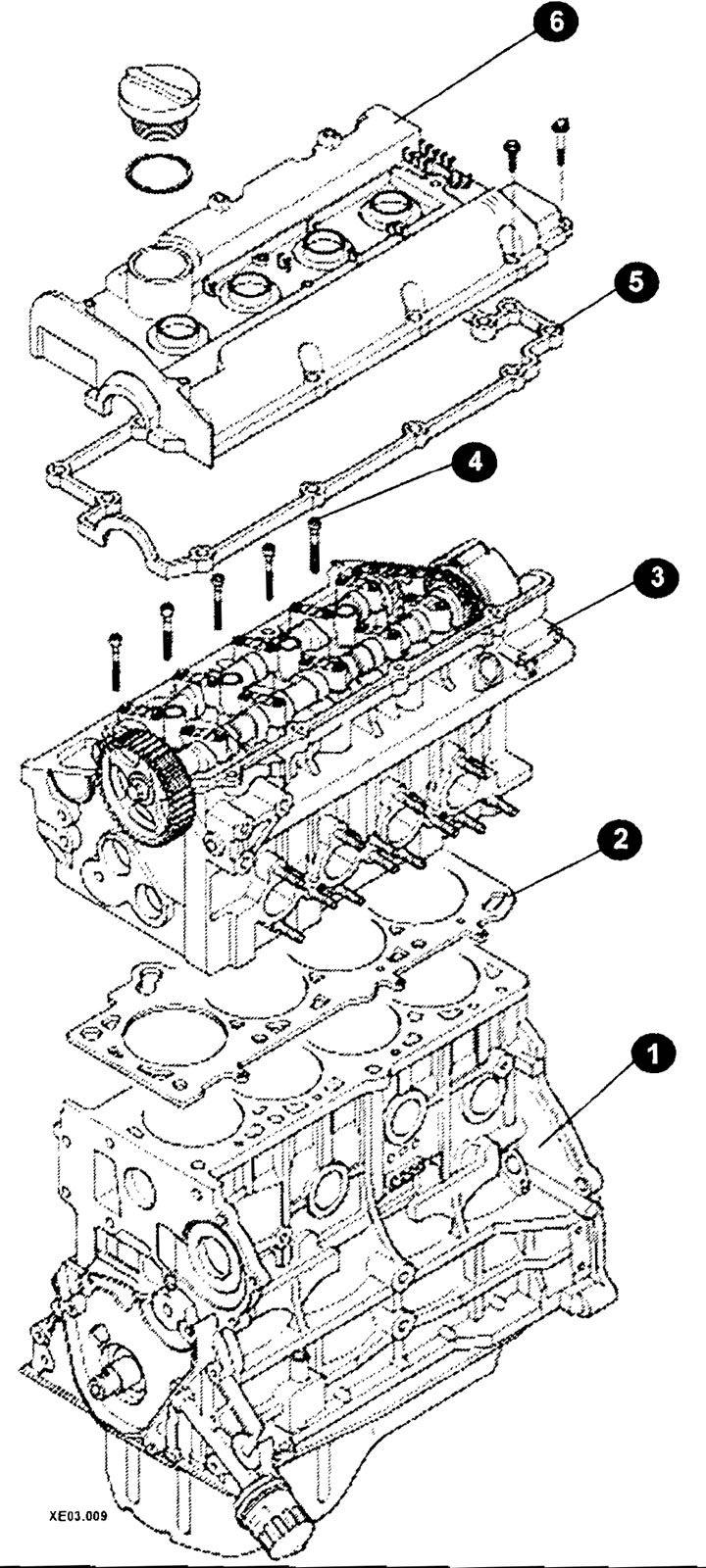 6
5
4
3
2
1
XE03.009