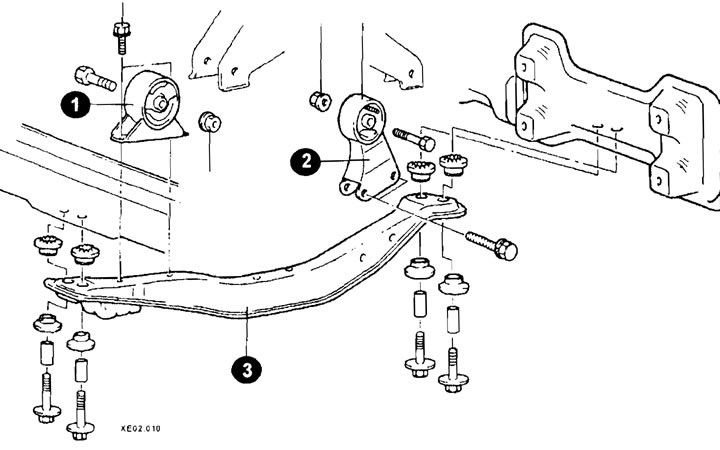 1

2

3

XE02.010