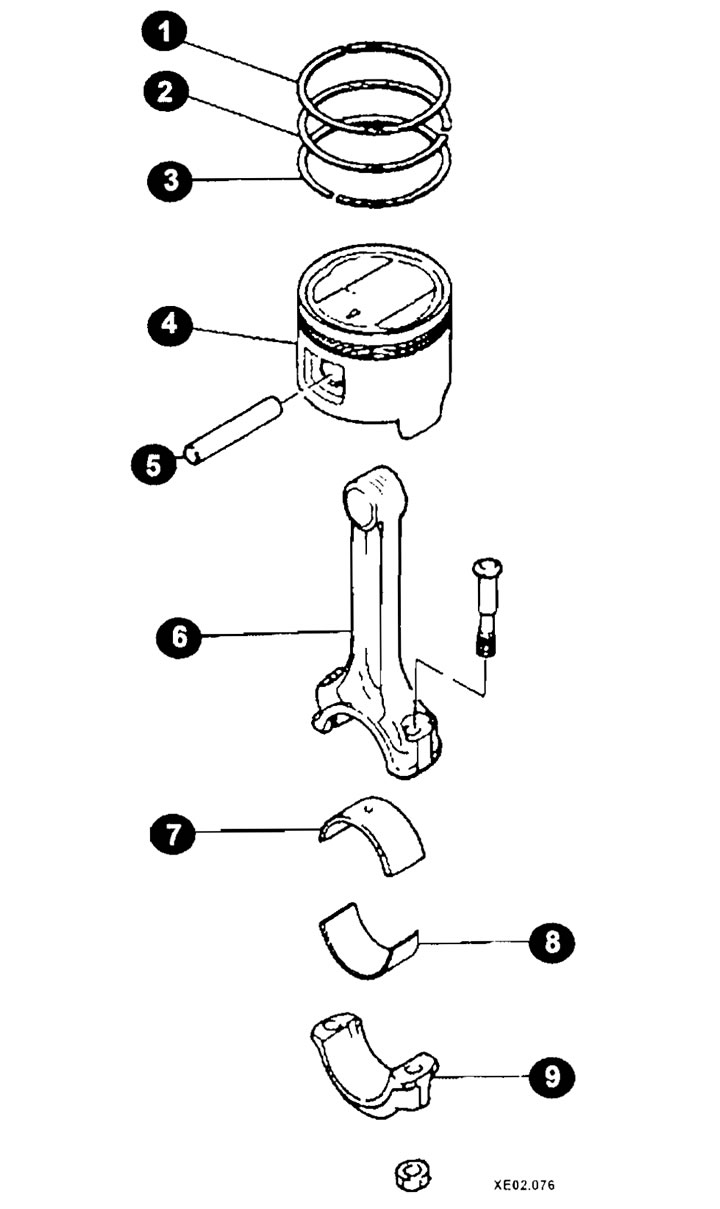 1
2
3
4
5
6
7
8
9
XE02.076