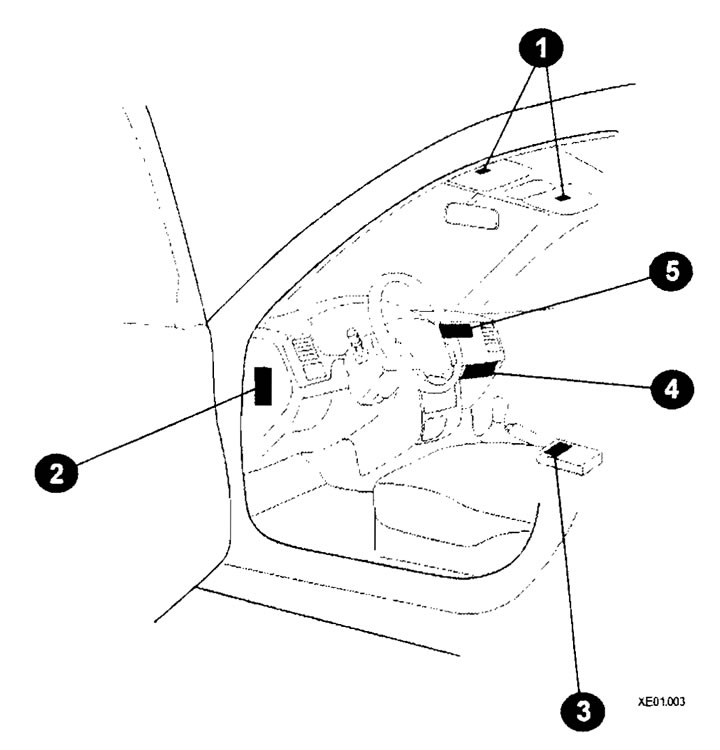 1
5
4
2
3
XE01.003