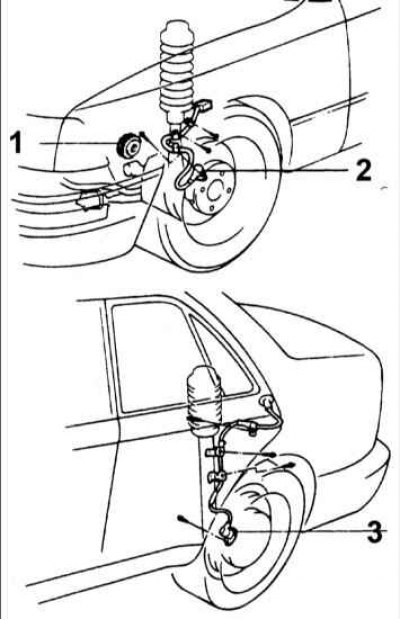 1
2
3