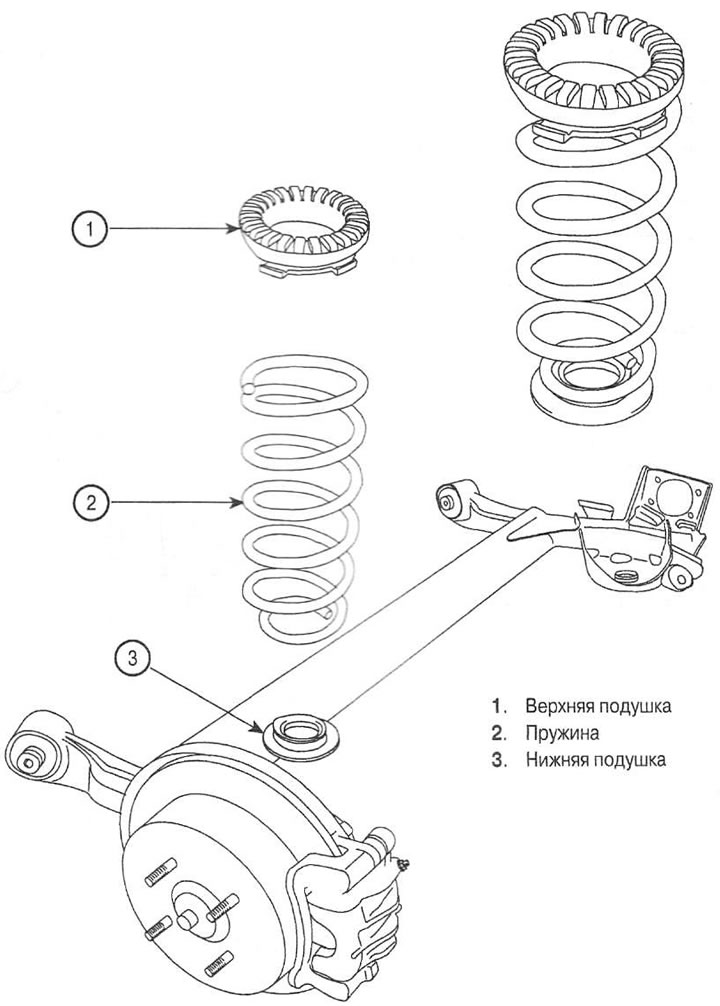 1

2

3

1. Верхняя подушка
2. Пружина
3. Нижняя подушка