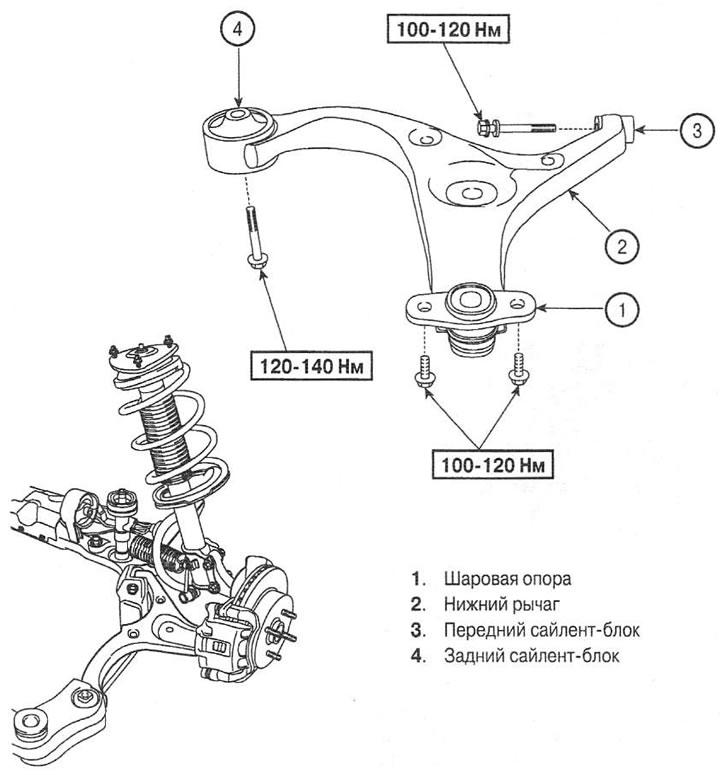 4

100-120 Нм

3

2

1

120-140 Нм

100-120 Нм

1. Шаровая опора
2. Нижний рычаг
3. Передний сайлент-блок
4. Задний сайлент-блок