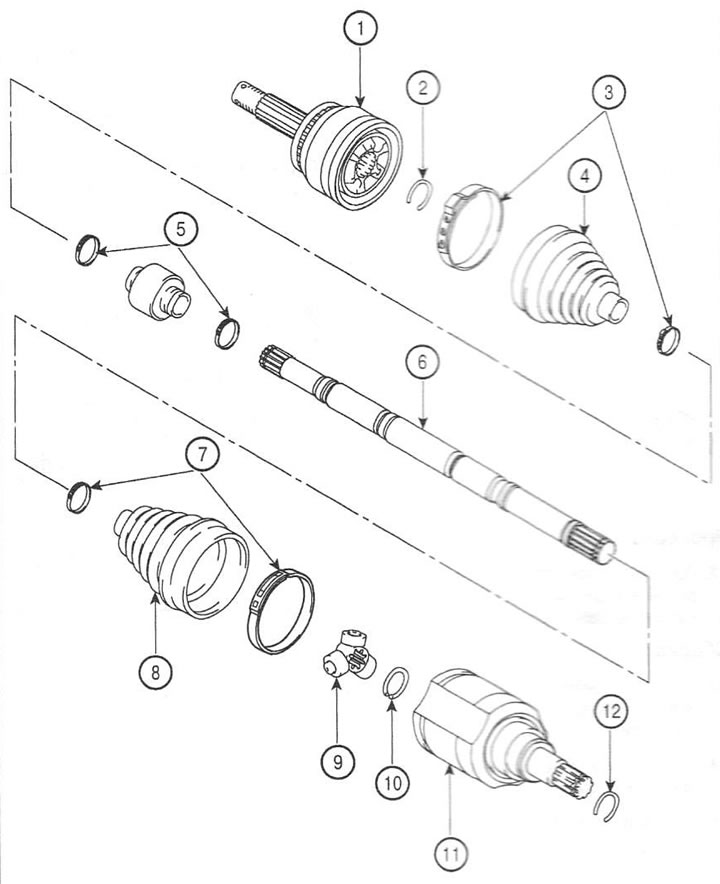 1
2
3
4
5
6
7
8
9
10
11
12