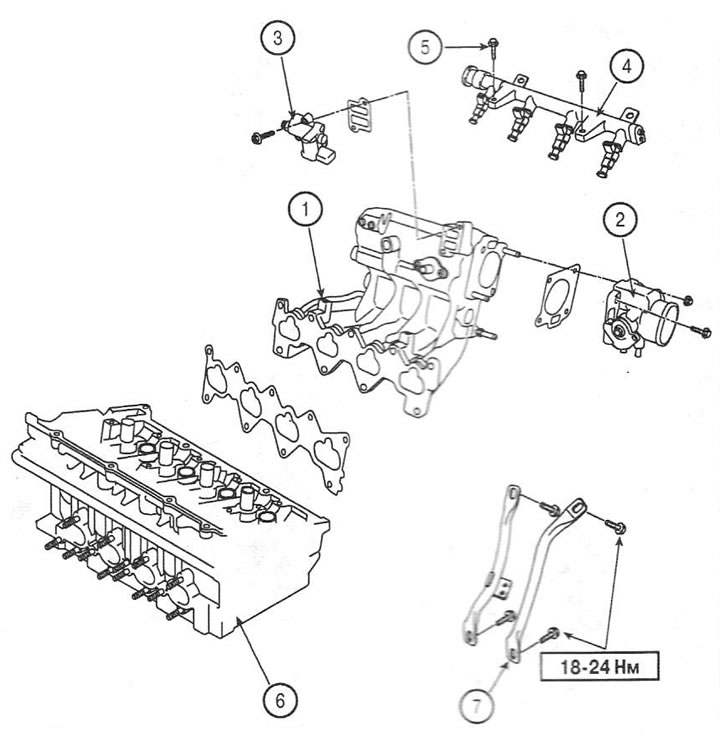 3
5
4
1
2
6
7
18-24 Нм