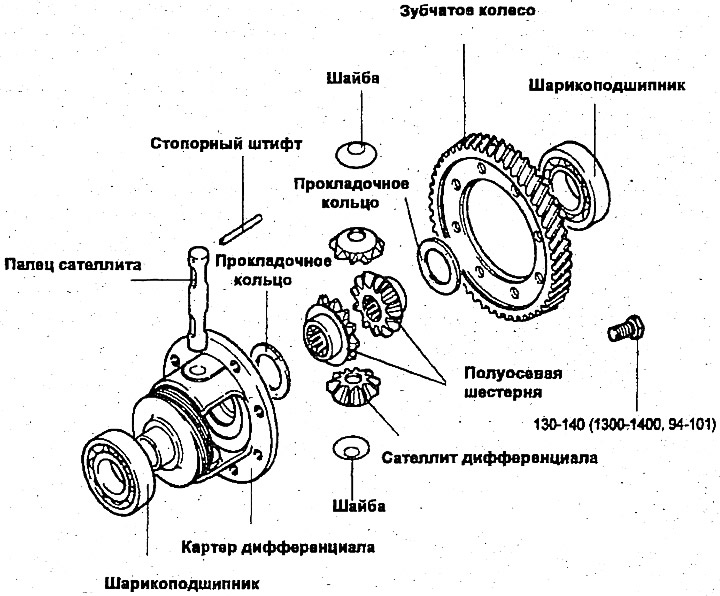 Зубчатое колесо

Шайба

Шарикоподшипник

Стопорный штифт

Прокладочное кольцо

Палец сателлита

Прокладочное кольцо

Полуосевая шестерня

130-140 (1300-1400, 94-101)

Сателлит дифференциала

Шайба

Картер дифференциала

Шарикоподшипник