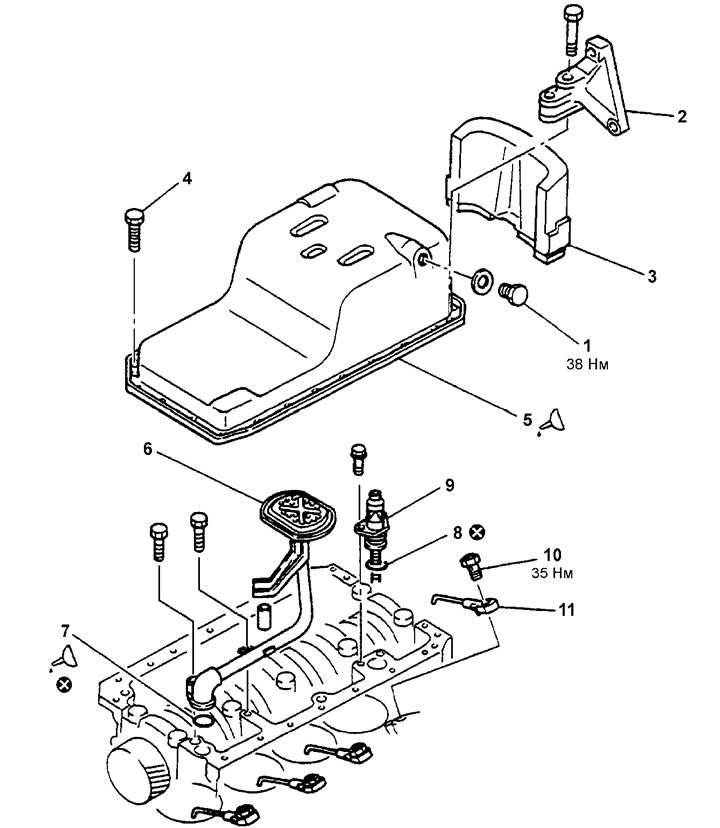 2
4
3
1
38 Нм
5
6
9
8
10
35 Нм
11
7